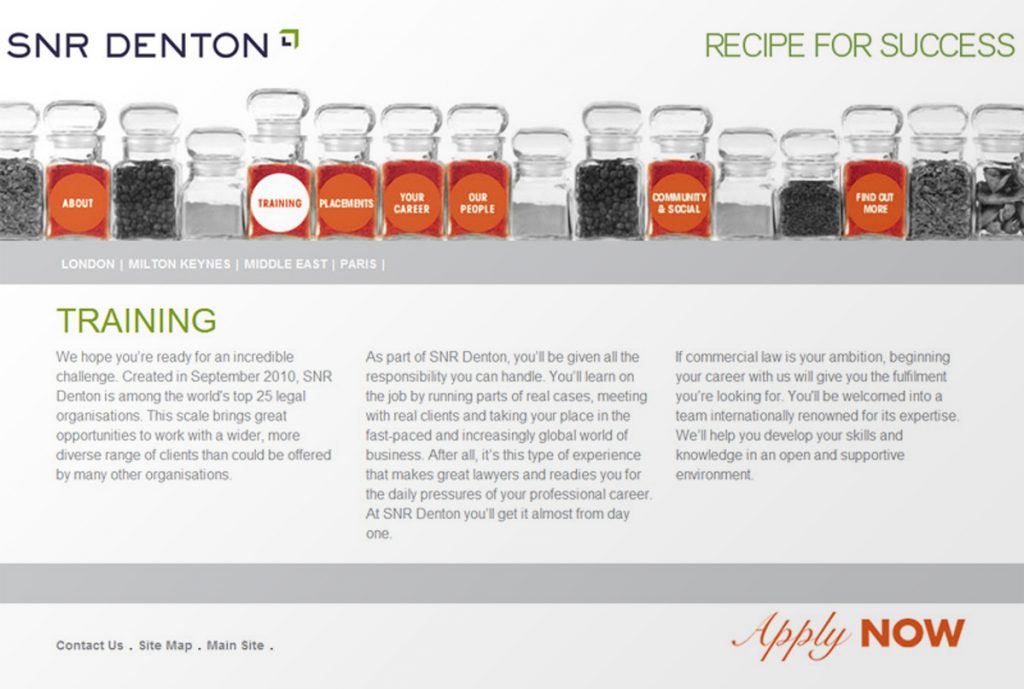 SNR DENTON

RECIPE FOR SUCCESS

ABOUT

TRAINING

PLACEMENTS

YOUR CAREER

OUR PEOPLE

COMMUNITY & SOCIAL

FIND OUT MORE

LONDON | MILTON KEYNES | MIDDLE EAST | PARIS |

TRAINING

We hope you're ready for an incredible challenge. Created in September 2010, SNR Denton is among the world's top 25 legal organisations. This scale brings great opportunities to work with a wider, more diverse range of clients than could be offered by many other organisations.

As part of SNR Denton, you'll be given all the responsibility you can handle. You'll learn on the job by running parts of real cases, meeting with real clients and taking your place in the fast-paced and increasingly global world of business. After all, it's this type of experience that makes great lawyers and readies you for the daily pressures of your professional career. At SNR Denton you'll get it almost from day one.

If commercial law is your ambition, beginning your career with us will give you the fulfilment you're looking for. You'll be welcomed into a team internationally renowned for its expertise. We'll help you develop your skills and knowledge in an open and supportive environment.

Contact Us . Site Map . Main Site .

Apply NOW