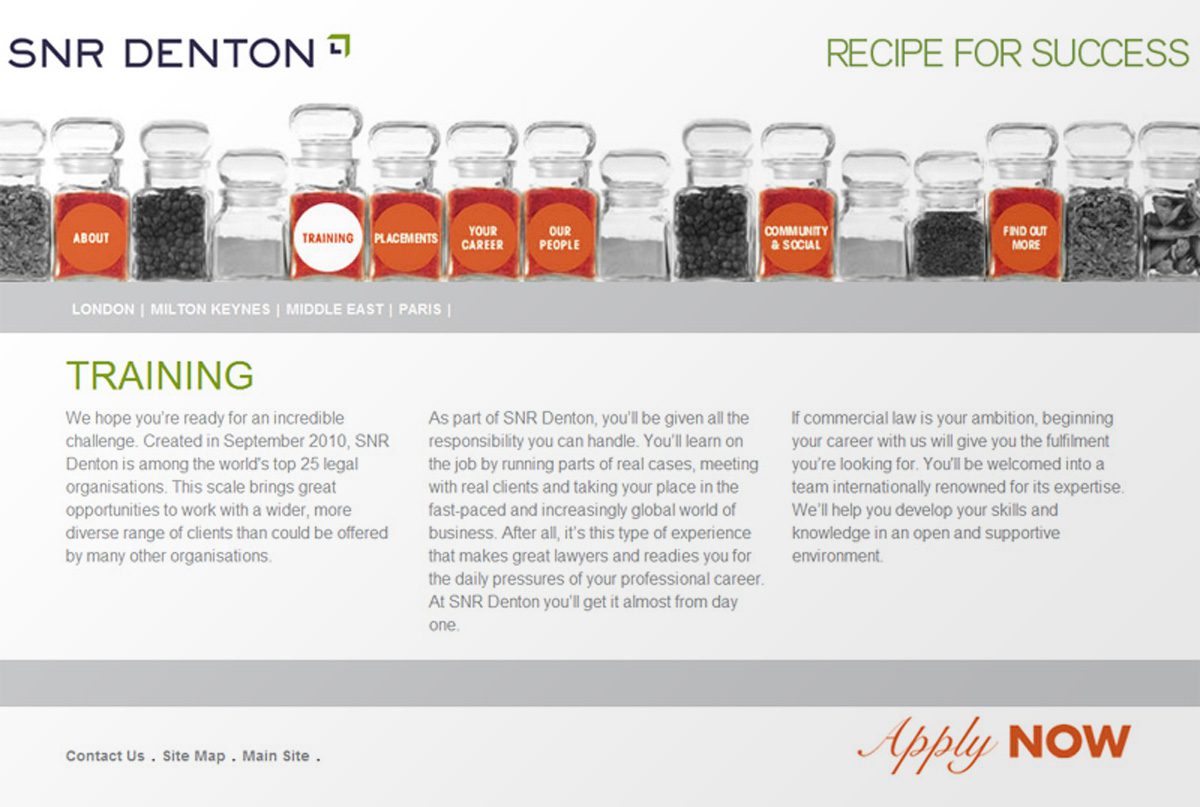 SNR DENTON

RECIPE FOR SUCCESS

ABOUT

TRAINING

PLACEMENTS

YOUR CAREER

OUR PEOPLE

COMMUNITY & SOCIAL

FIND OUT MORE

LONDON | MILTON KEYNES | MIDDLE EAST | PARIS |

TRAINING

We hope you're ready for an incredible challenge. Created in September 2010, SNR Denton is among the world's top 25 legal organisations. This scale brings great opportunities to work with a wider, more diverse range of clients than could be offered by many other organisations.

As part of SNR Denton, you'll be given all the responsibility you can handle. You'll learn on the job by running parts of real cases, meeting with real clients and taking your place in the fast-paced and increasingly global world of business. After all, it's this type of experience that makes great lawyers and readies you for the daily pressures of your professional career. At SNR Denton you'll get it almost from day one.

If commercial law is your ambition, beginning your career with us will give you the fulfilment you're looking for. You'll be welcomed into a team internationally renowned for its expertise. We'll help you develop your skills and knowledge in an open and supportive environment.

Contact Us . Site Map . Main Site .

Apply NOW